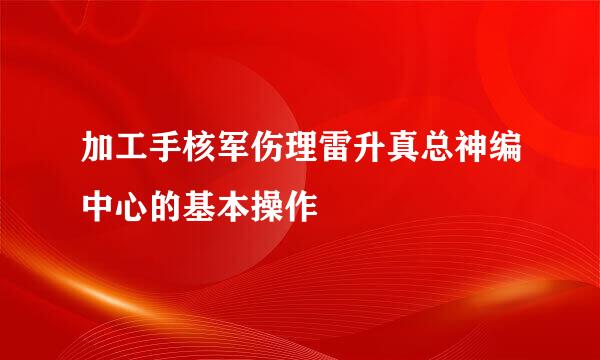 加工手核军伤理雷升真总神编中心的基本操作